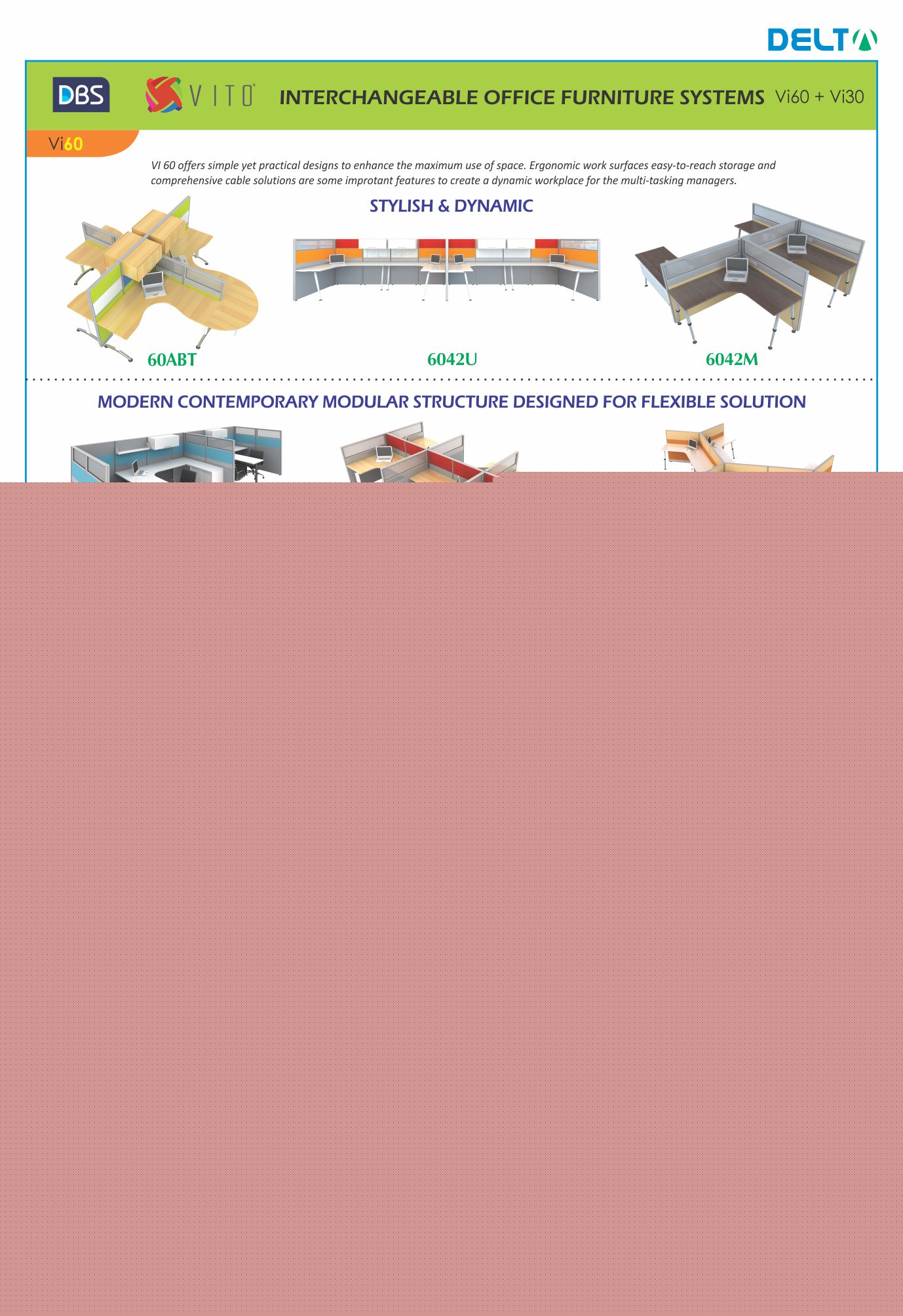 DELTA

DBS

VITO

INTERCHANGEABLE OFFICE FURNITURE SYSTEMS Vi60 + Vi30

Vi60

VI 60 offers simple yet practical designs to enhance the maximum use of space. Ergonomic work surfaces easy-to-reach storage and comprehensive cable solutions are some improtant features to create a dynamic workplace for the multi-tasking managers.

STYLISH & DYNAMIC

60ABT

6042U

6042M

MODERN CONTEMPORARY MODULAR STRUCTURE DESIGNED FOR FLEXIBLE SOLUTION